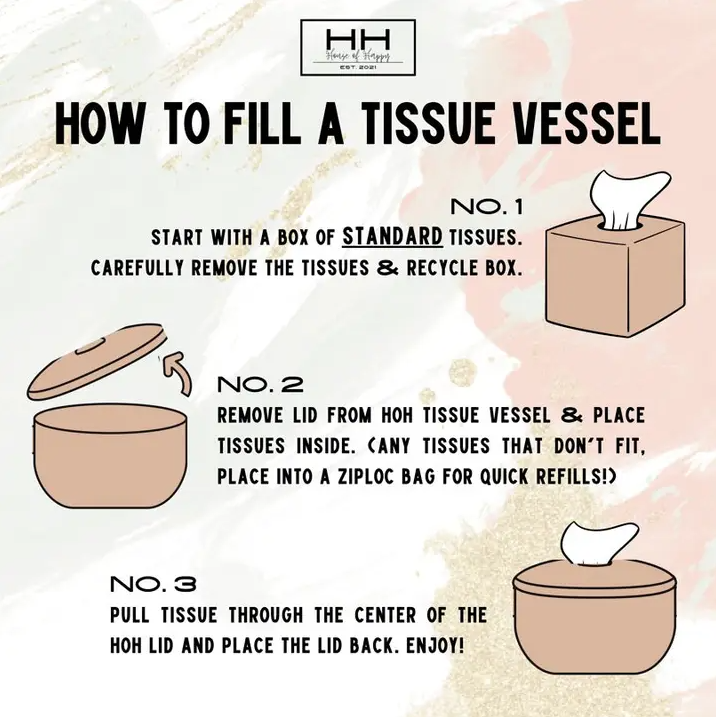 HH
House of Happy
EST. 2021

HOW TO FILL A TISSUE VESSEL

NO. 1
START WITH A BOX OF STANDARD TISSUES. CAREFULLY REMOVE THE TISSUES & RECYCLE BOX.

NO. 2
REMOVE LID FROM HOH TISSUE VESSEL & PLACE TISSUES INSIDE. (ANY TISSUES THAT DON'T FIT, PLACE INTO A ZIPLOC BAG FOR QUICK REFILLS!)

NO. 3
PULL TISSUE THROUGH THE CENTER OF THE HOH LID AND PLACE THE LID BACK. ENJOY!